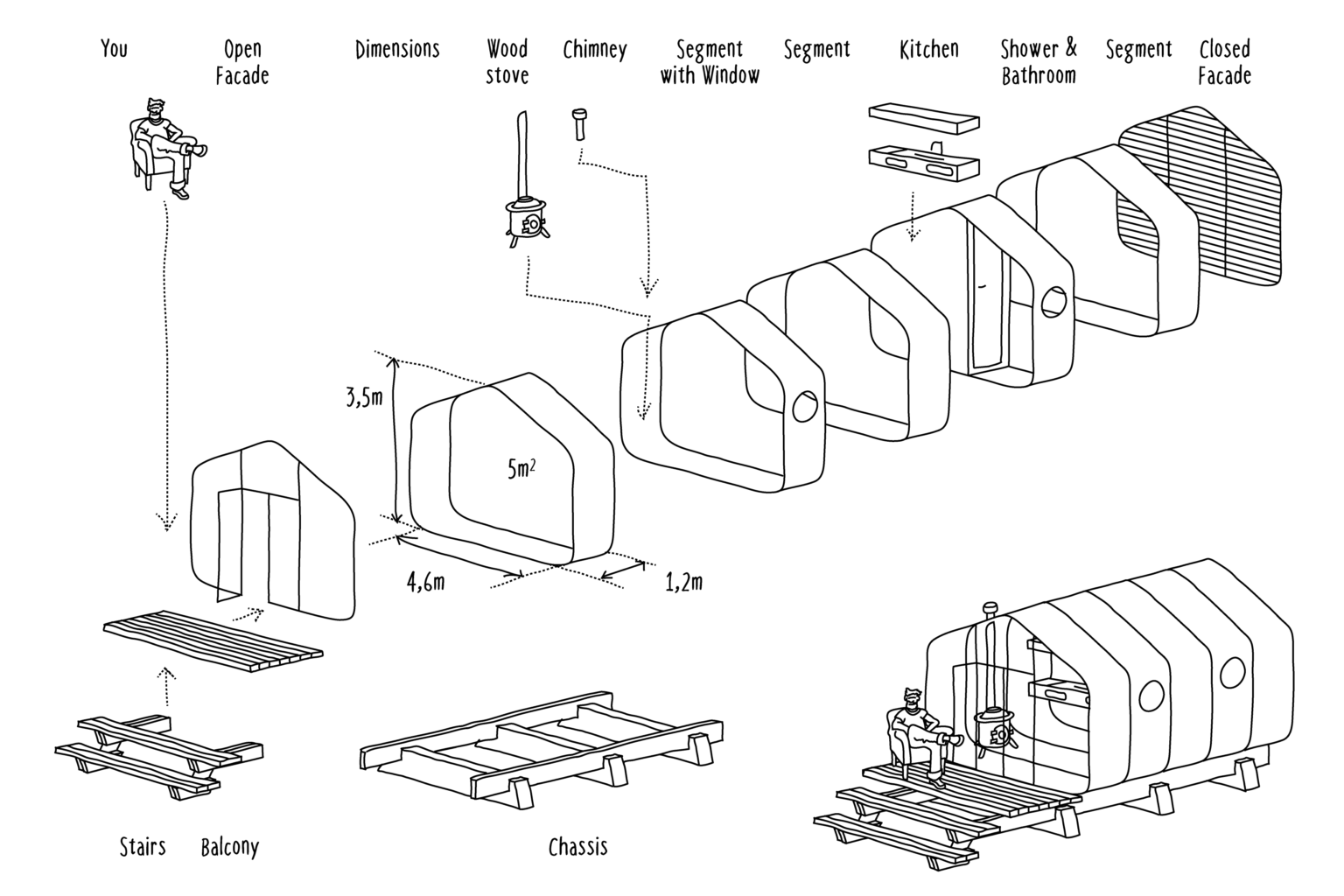 You

Open Facade

Dimensions

Wood stove

Chimney

Segment with Window

Segment

Kitchen

Shower & Bathroom

Segment

Closed Facade

3,5m

$5m^2$

4,6m

1,2m

Stairs

Balcony

Chassis